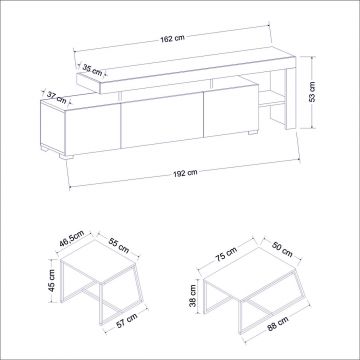 162 cm
35 cm
37 cm
53 cm
192 cm
46,5cm
55 cm
45 cm
57 cm
75 cm
50 cm
38 cm
88 cm